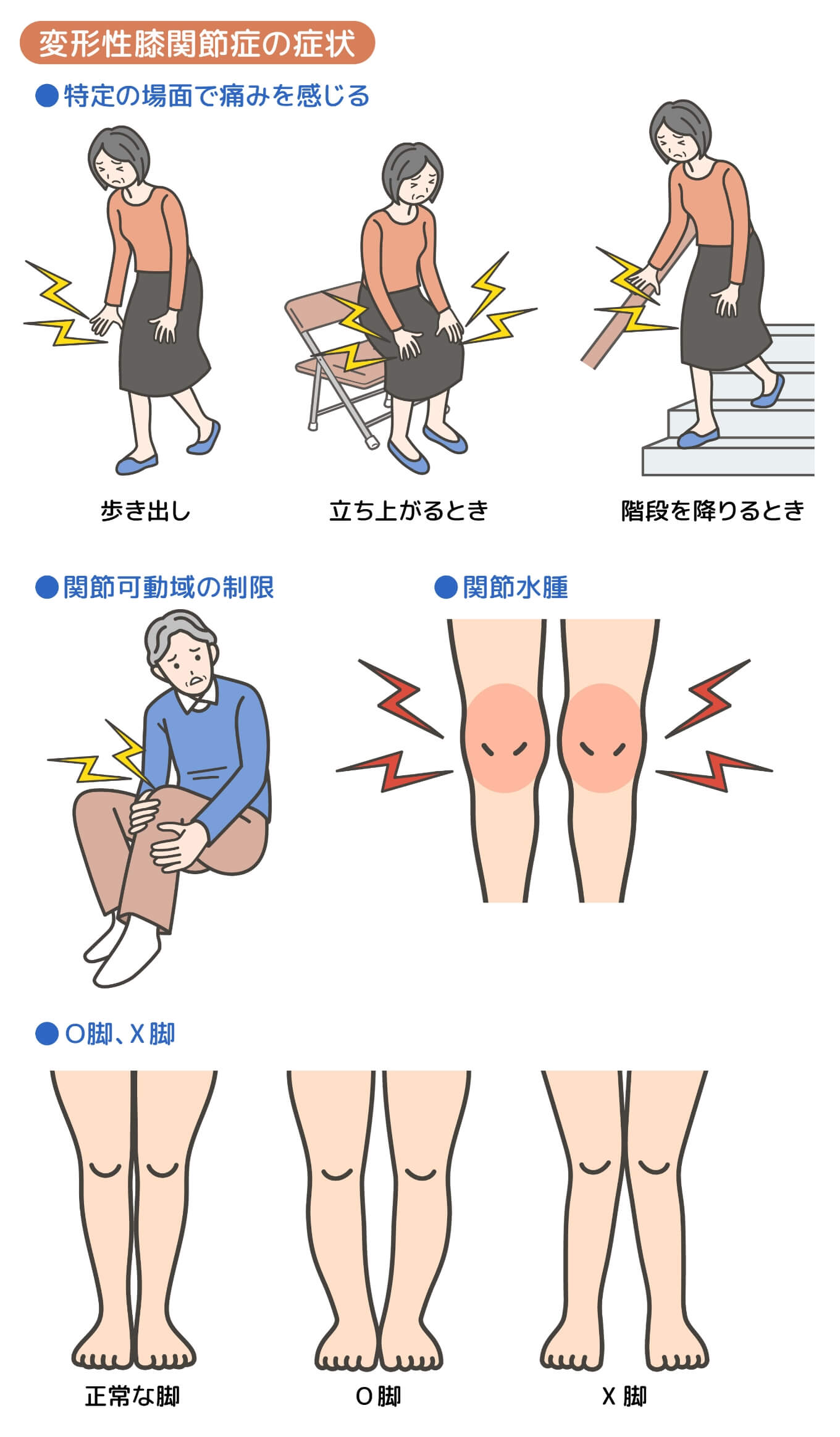 変形性膝関節症の症状

●特定の場面で痛みを感じる

歩き出し

立ち上がるとき

階段を降りるとき

●関節可動域の制限

●関節水腫

●O脚、X脚

正常な脚

O脚

X脚